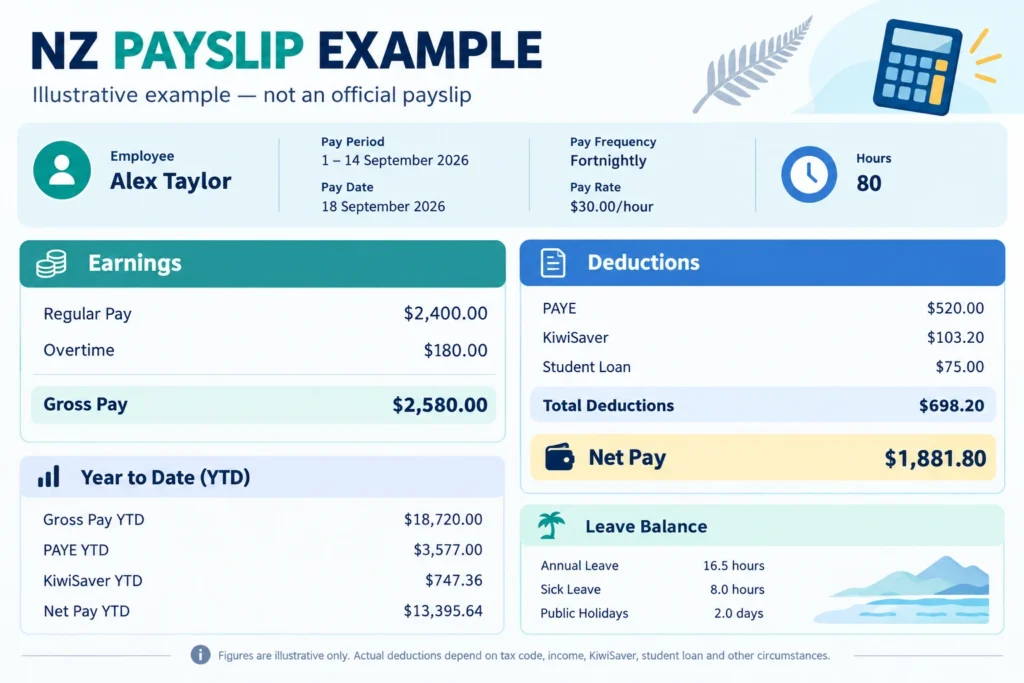 NZ PAYSLIP EXAMPLE

Illustrative example — not an official payslip

Employee
Alex Taylor

Pay Period
1 – 14 September 2026
Pay Date
18 September 2026

Pay Frequency
Fortnightly
Pay Rate
$30.00/hour

Hours
80

Earnings

Regular Pay $2,400.00
Overtime $180.00
Gross Pay $2,580.00

Year to Date (YTD)

Gross Pay YTD $18,720.00
PAYE YTD $3,577.00
KiwiSaver YTD $747.36
Net Pay YTD $13,395.64

Deductions

PAYE $520.00
KiwiSaver $103.20
Student Loan $75.00
Total Deductions $698.20

Net Pay $1,881.80

Leave Balance

Annual Leave 16.5 hours
Sick Leave 8.0 hours
Public Holidays 2.0 days

Figures are illustrative only. Actual deductions depend on tax code, income, KiwiSaver, student loan and other circumstances.